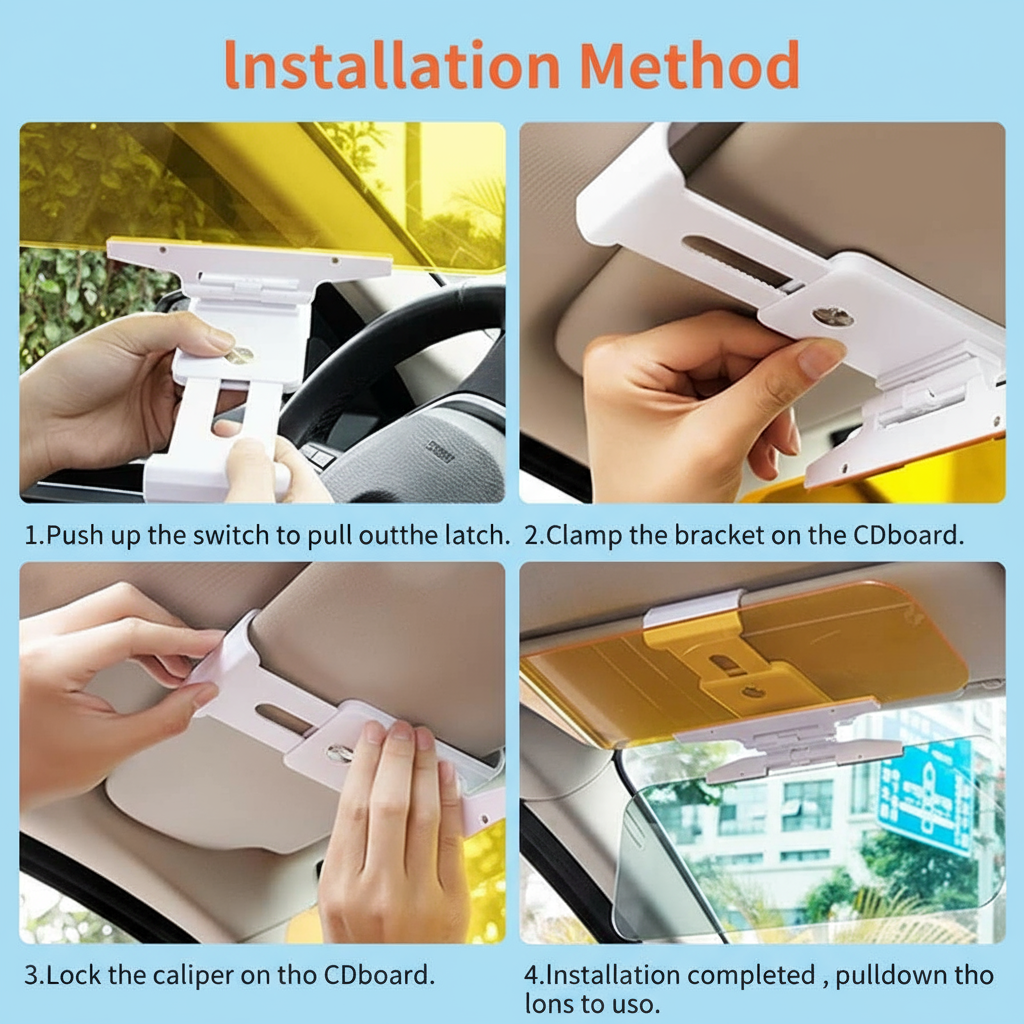 Installation Method

1.Push up the switch to pull outthe latch.

2.Clamp the bracket on the CDboard.

3.Lock the caliper on tho CDboard.

4.Installation completed , pulldown tho lons to uso.